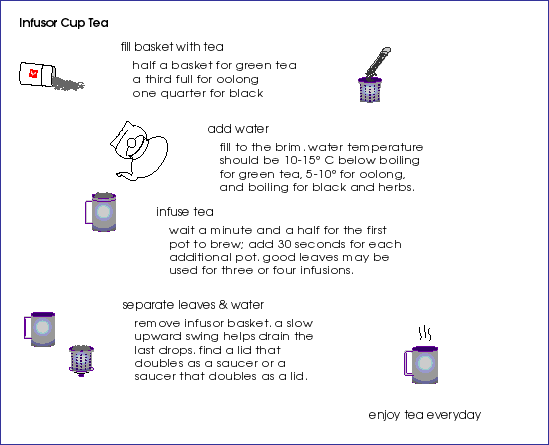 Infusor Cup Tea

fill basket with tea

half a basket for green tea
a third full for oolong
one quarter for black

add water

fill to the brim . water temperature should be 10-15° C below boiling for green tea, 5-10° for oolong, and boiling for black and herbs.

infuse tea

wait a minute and a half for the first pot to brew; add 30 seconds for each additional pot. good leaves may be used for three or four infusions.

separate leaves & water

remove infusor basket. a slow upward swing helps drain the last drops. find a lid that doubles as a saucer or a saucer that doubles as a lid.

enjoy tea everyday